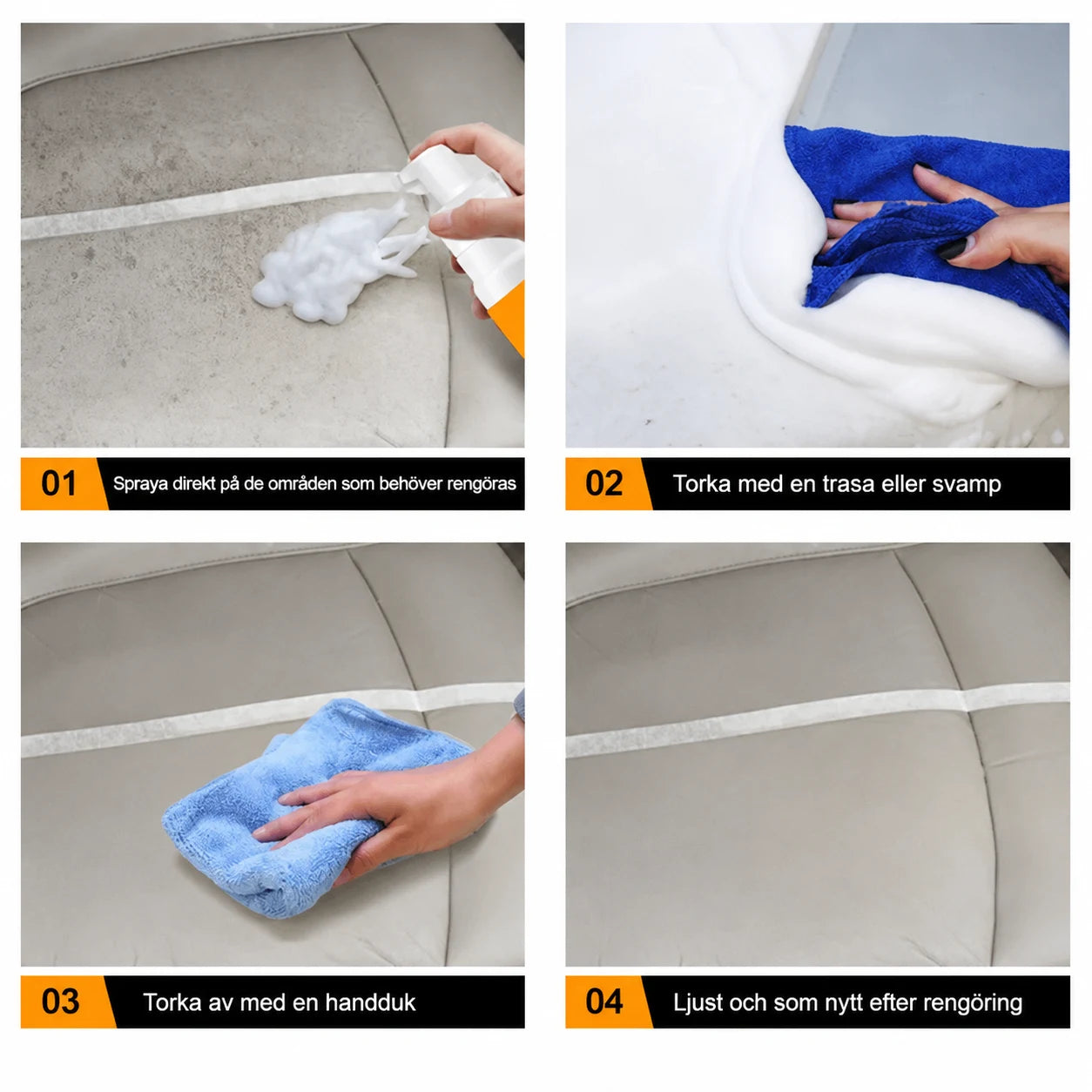 01 Spraya direkt på de områden som behöver rengöras

02 Torka med en trasa eller svamp

03 Torka av med en handduk

04 Ljust och som nytt efter rengöring